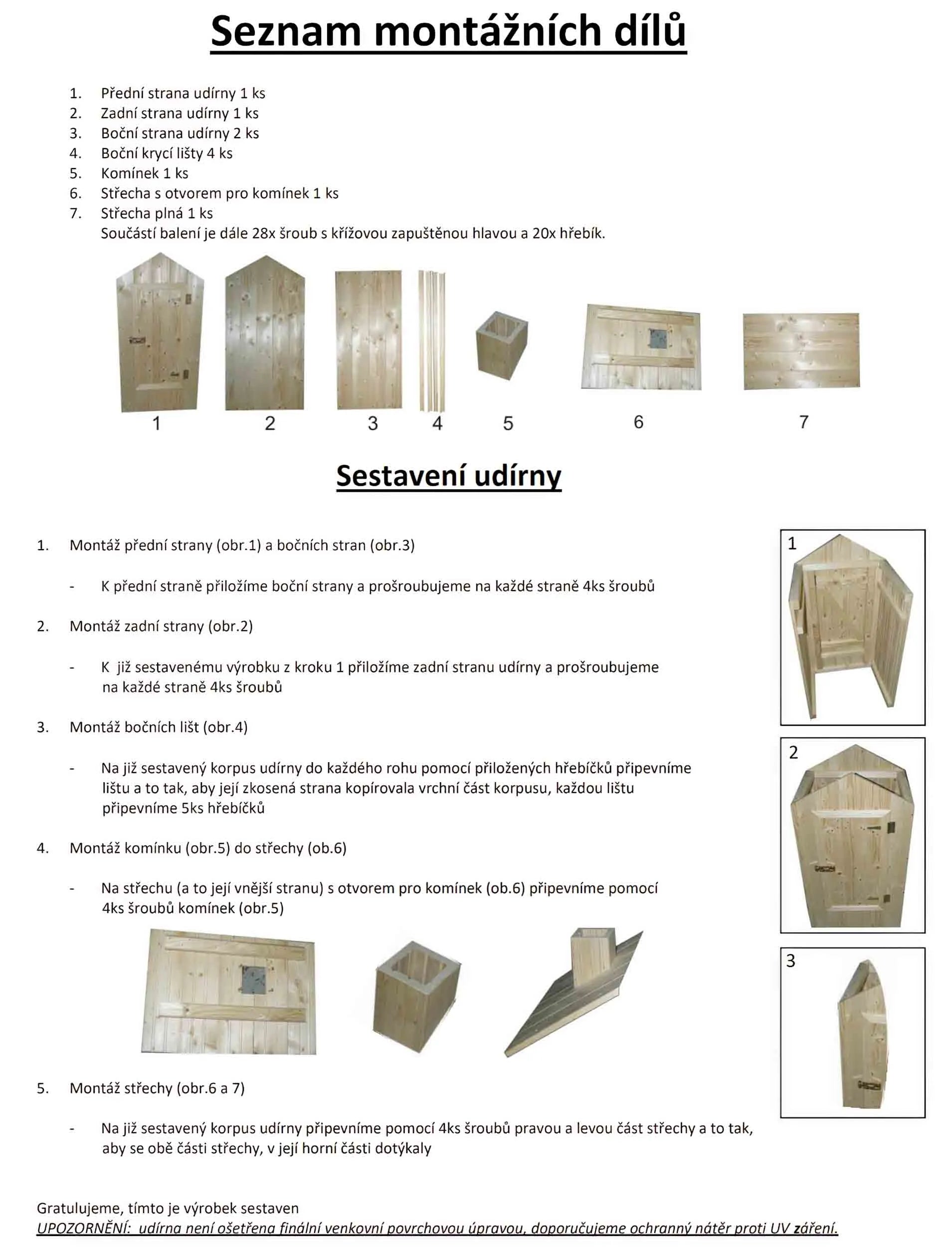 Seznam montážních dílů

1. Přední strana udírny 1 ks
2. Zadní strana udírny 1 ks
3. Boční strana udírny 2 ks
4. Boční krycí lišty 4 ks
5. Komínek 1 ks
6. Střecha s otvorem pro komínek 1 ks
7. Střecha plná 1 ks
Součástí balení je dále 28x šroub s křížovou zapuštěnou hlavou a 20x hřebík.

1 2 3 4 5 6 7

Sestavení udírny

1. Montáž přední strany (obr.1) a bočních stran (obr.3)

- K přední straně přiložíme boční strany a prošroubujeme na každé straně 4ks šroubů

2. Montáž zadní strany (obr.2)

- K již sestavenému výrobku z kroku 1 přiložíme zadní stranu udírny a prošroubujeme na každé straně 4ks šroubů

3. Montáž bočních lišt (obr.4)

- Na již sestavený korpus udírny do každého rohu pomocí přiložených hřebíčků připevníme lištu a to tak, aby její zkosená strana kopírovala vrchní část korpusu, každou lištu připevníme 5ks hřebíčků

4. Montáž komínku (obr.5) do střechy (ob.6)

- Na střechu (a to její vnější stranu) s otvorem pro komínek (ob.6) připevníme pomocí 4ks šroubů komínek (obr.5)

5. Montáž střechy (obr.6 a 7)

- Na již sestavený korpus udírny připevníme pomocí 4ks šroubů pravou a levou část střechy a to tak, aby se obě části střechy, v její horní části dotýkaly

1

2

3

Gratulujeme, tímto je výrobek sestaven
UPOZORNĚNÍ: udírna není ošetřena finální venkovní povrchovou úpravou, doporučujeme ochranný nátěr proti UV záření.